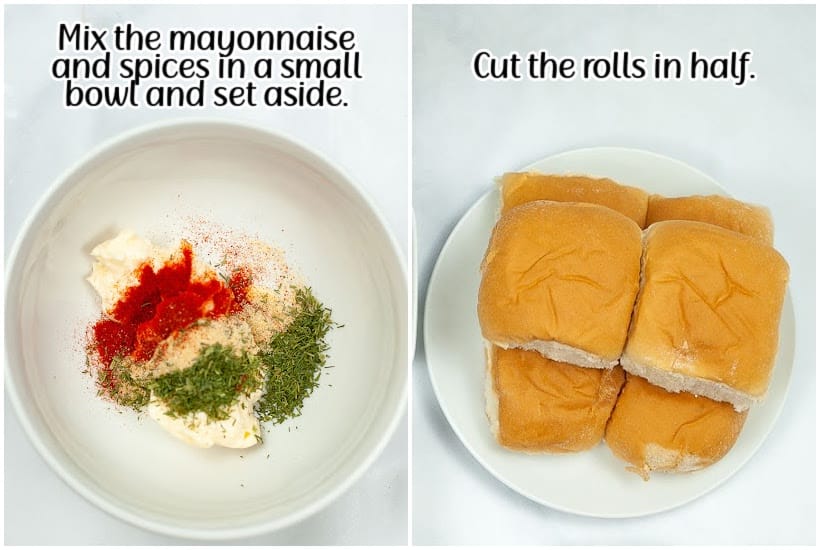 Mix the mayonnaise and spices in a small bowl and set aside.

Cut the rolls in half.