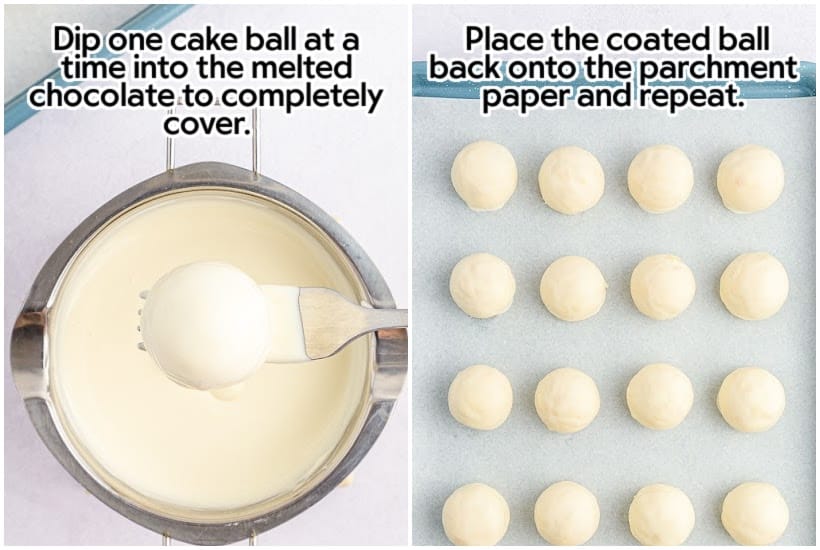 Dip one cake ball at a time into the melted chocolate to completely cover.

Place the coated ball back onto the parchment paper and repeat.