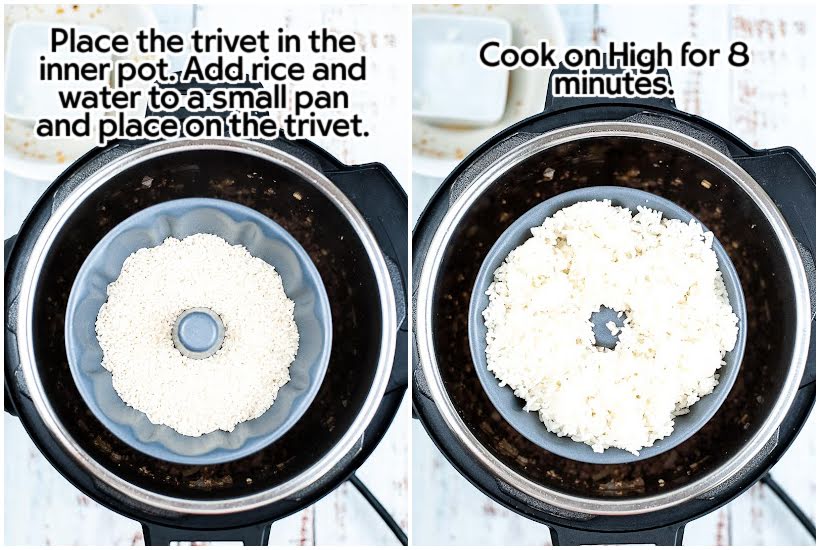 Place the trivet in the inner pot. Add rice and water to a small pan and place on the trivet.

Cook on High for 8 minutes.